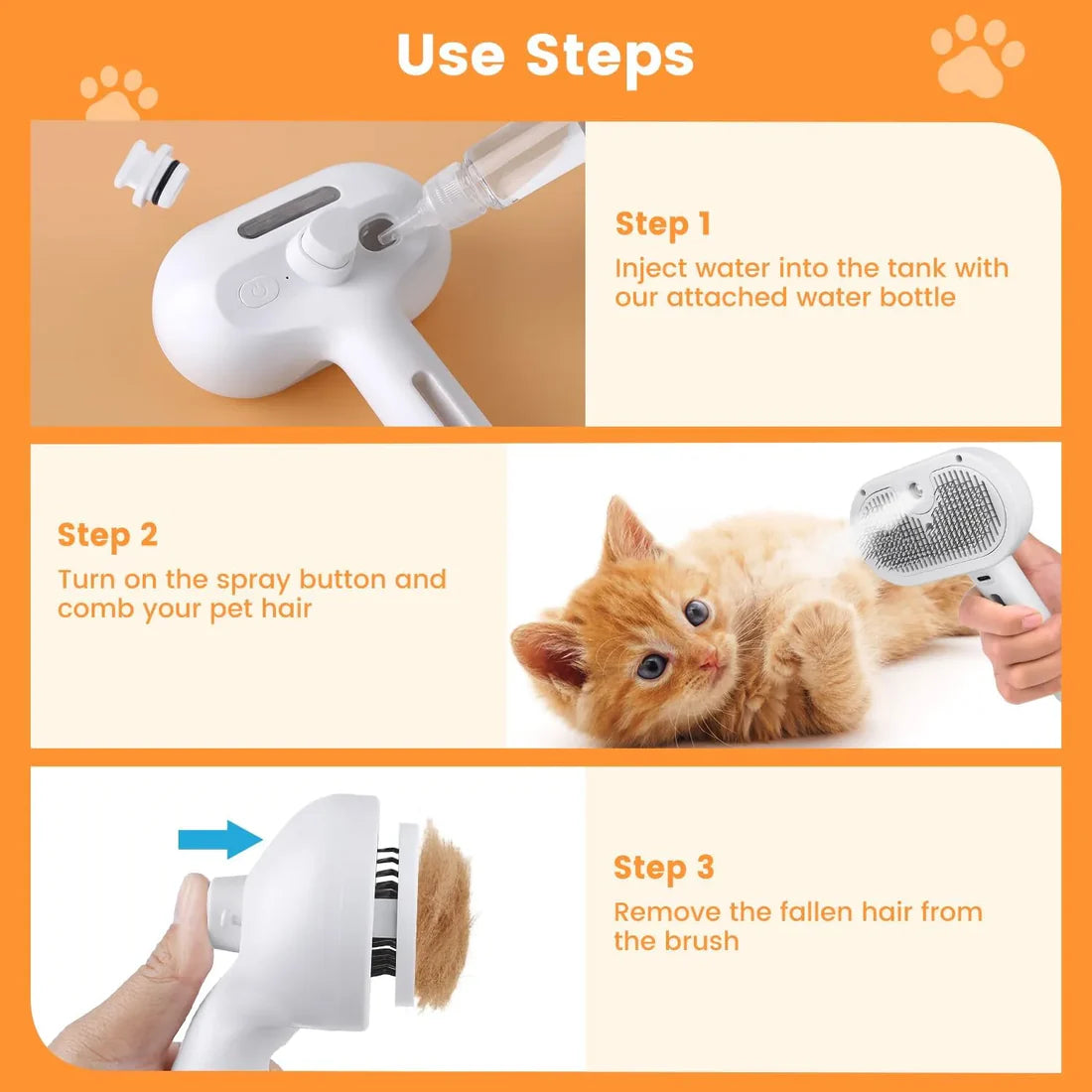 Use Steps

Step 1
Inject water into the tank with our attached water bottle

Step 2
Turn on the spray button and comb your pet hair

Step 3
Remove the fallen hair from the brush